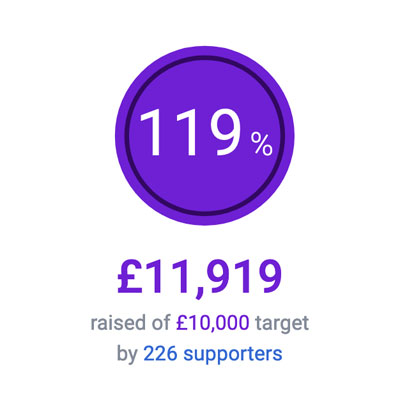 119%

£11,919

raised of £10,000 target by 226 supporters